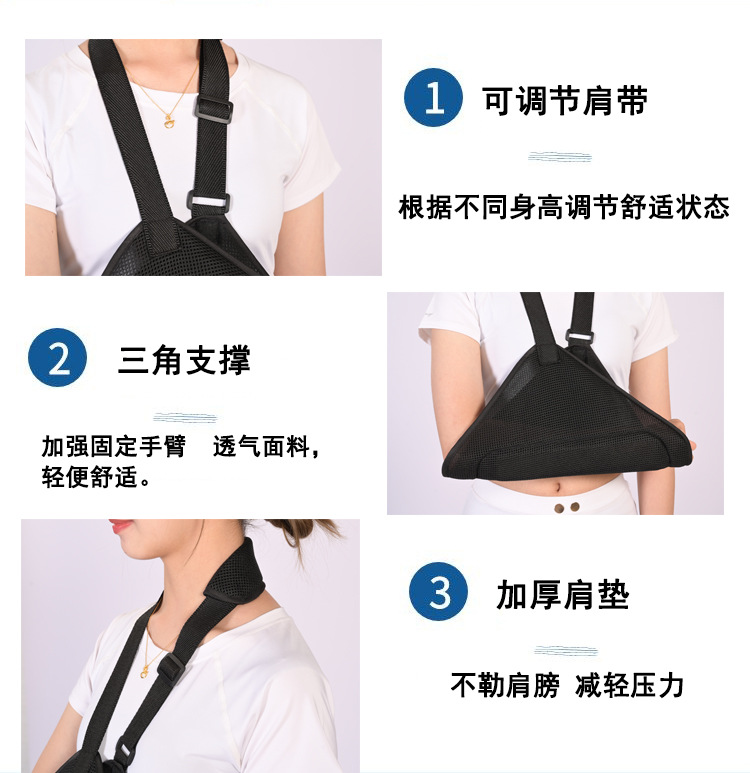 1 可调节肩带

根据不同身高调节舒适状态

2 三角支撑

加强固定手臂 透气面料，轻便舒适。

3 加厚肩垫

不勒肩膀 减轻压力