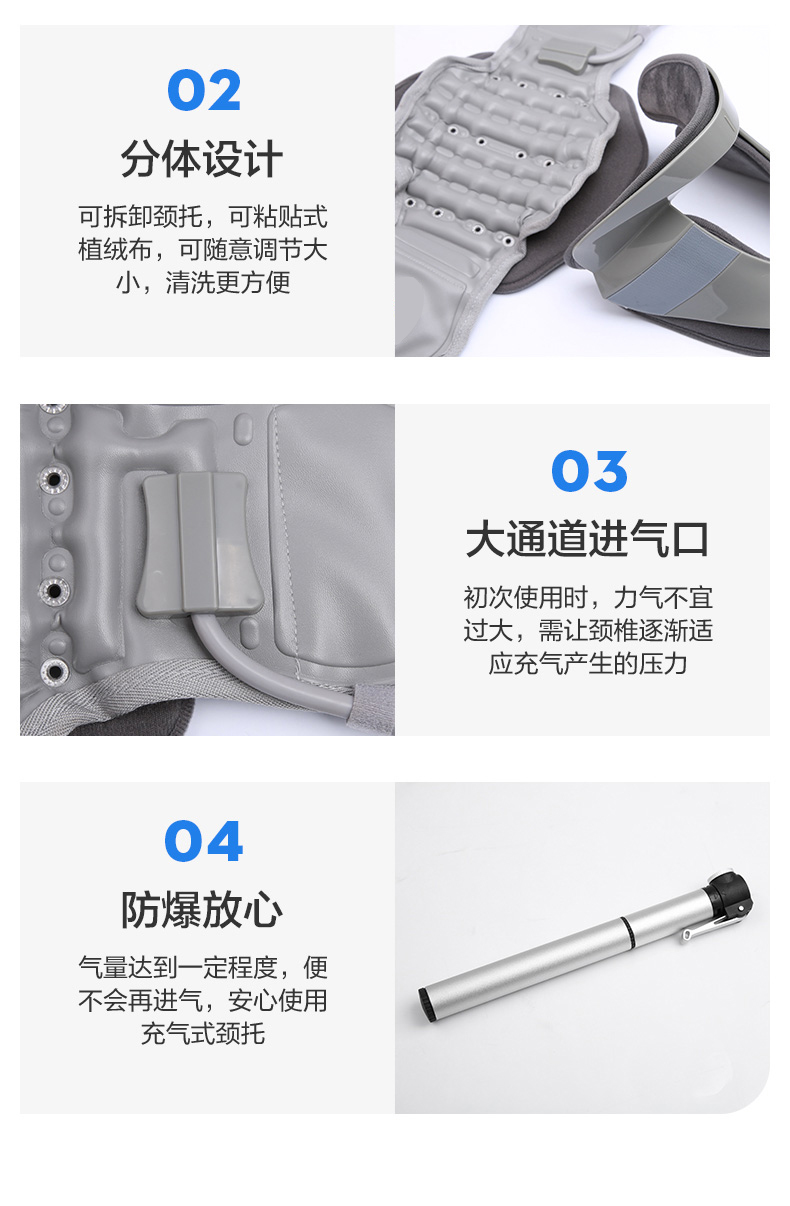 02

分体设计

可拆卸颈托，可粘贴式植绒布，可随意调节大小，清洗更方便

03

大通道进气口

初次使用时，力气不宜过大，需让颈椎逐渐适应充气产生的压力

04

防爆放心

气量达到一定程度，便不会再进气，安心使用充气式颈托