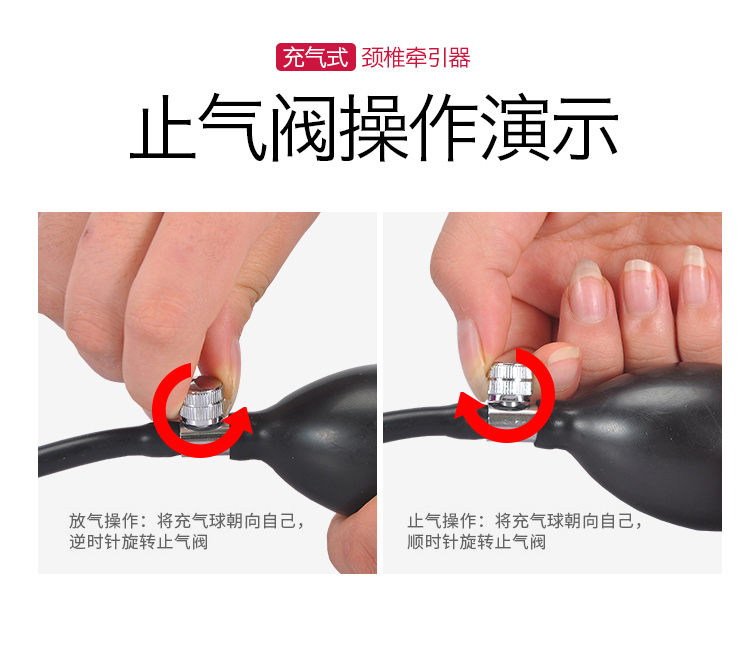 充气式 颈椎牵引器

止气阀操作演示

放气操作：将充气球朝向自己，逆时针旋转止气阀

止气操作：将充气球朝向自己，顺时针旋转止气阀