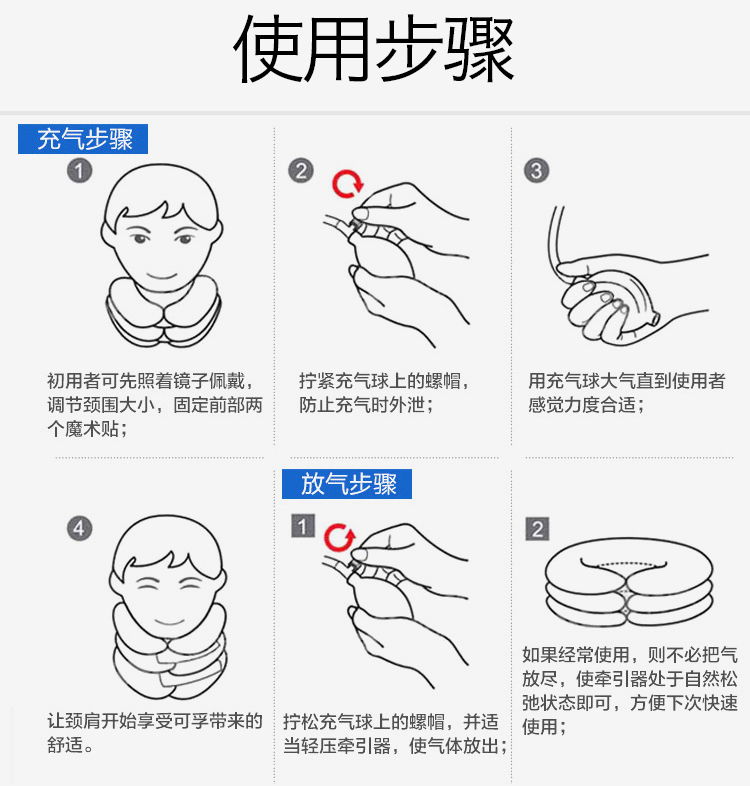 使用步骤

充气步骤

1

初用者可先照着镜子佩戴，调节颈围大小，固定前部两个魔术贴；

2

拧紧充气球上的螺帽，防止充气时外泄；

3

用充气球大气直到使用者感觉力度合适；

4

让颈肩开始享受可孚带来的舒适。

放气步骤

1

拧松充气球上的螺帽，并适当轻压牵引器，使气体放出；

2

如果经常使用，则不必把气放尽，使牵引器处于自然松弛状态即可，方便下次快速使用；